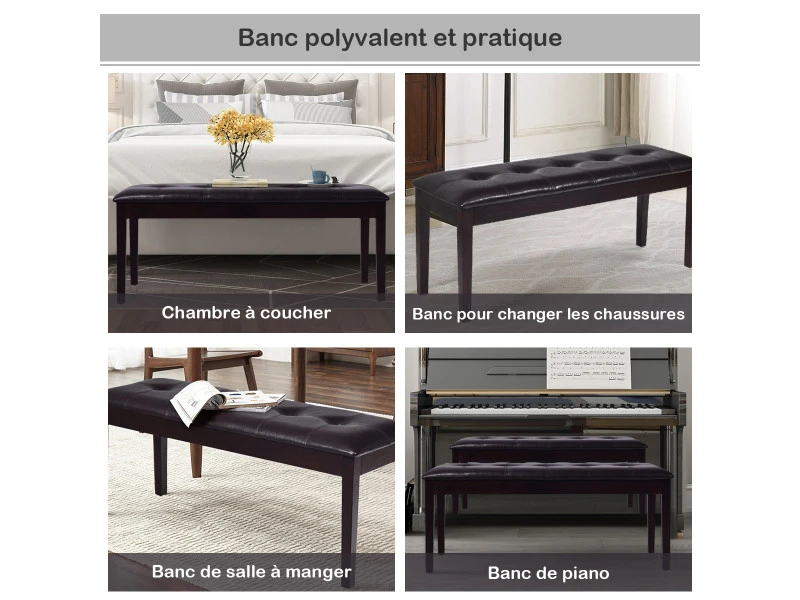 Banc polyvalent et pratique

Chambre à coucher

Banc pour changer les chaussures

Banc de salle à manger

Banc de piano